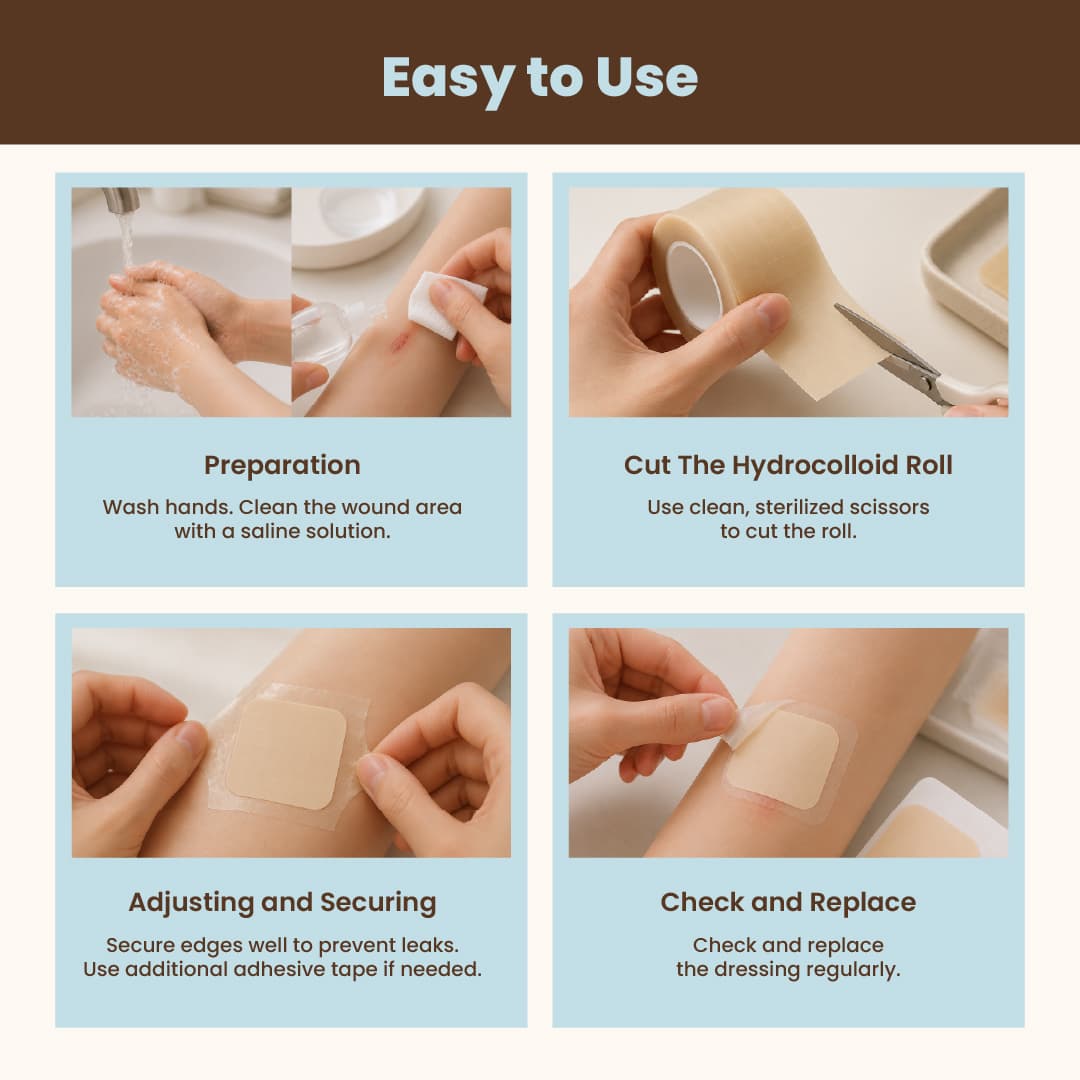 Easy to Use

Preparation
Wash hands. Clean the wound area with a saline solution.

Cut The Hydrocolloid Roll
Use clean, sterilized scissors to cut the roll.

Adjusting and Securing
Secure edges well to prevent leaks. Use additional adhesive tape if needed.

Check and Replace
Check and replace the dressing regularly.